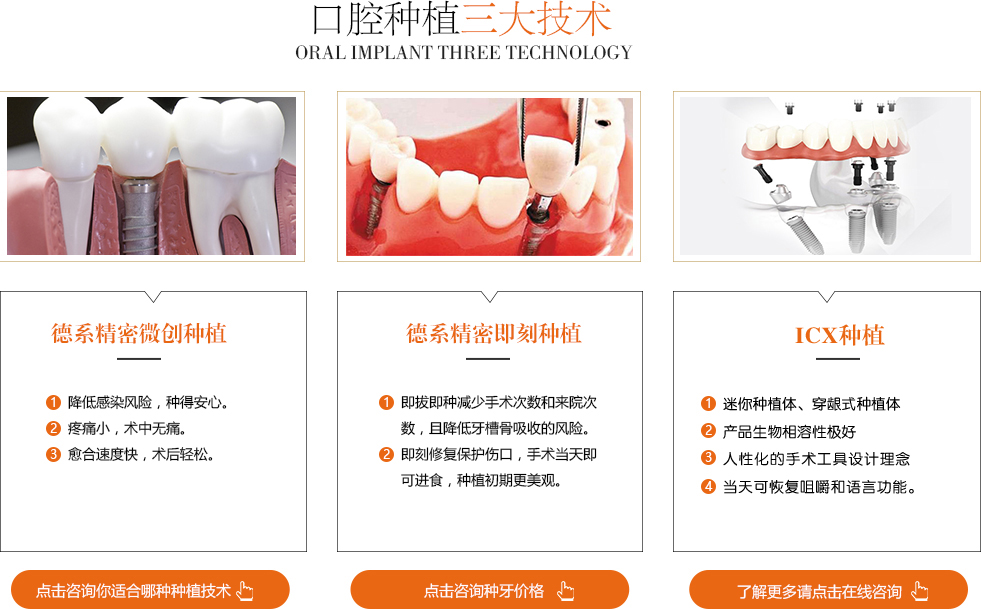 口腔种植三大技术
ORAL IMPLANT THREE TECHNOLOGY

德系精密微创种植

1 降低感染风险，种得安心。
2 疼痛小，术中无痛。
3 愈合速度快，术后轻松。

点击咨询你适合哪种种植技术

德系精密即刻种植

1 即拔即种减少手术次数和来院次数，且降低牙槽骨吸收的风险。
2 即刻修复保护伤口，手术当天即可进食，种植初期更美观。

点击咨询种牙价格

ICX种植

1 迷你种植体、穿龈式种植体
2 产品生物相溶性极好
3 人性化的手术工具设计理念
4 当天可恢复咀嚼和语言功能。

了解更多请点击在线咨询